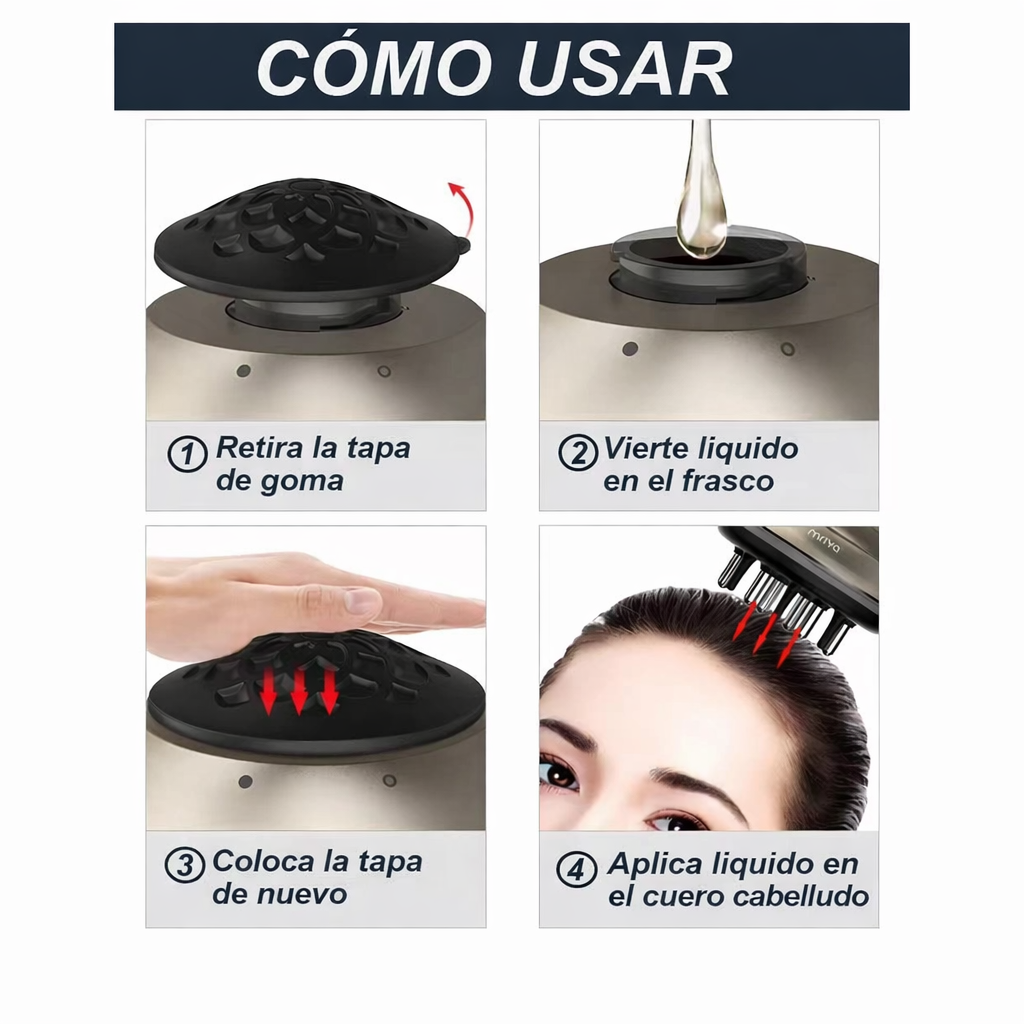 CÓMO USAR

1 Retira la tapa de goma

2 Vierte liquido en el frasco

3 Coloca la tapa de nuevo

mriya

4 Aplica liquido en el cuero cabelludo